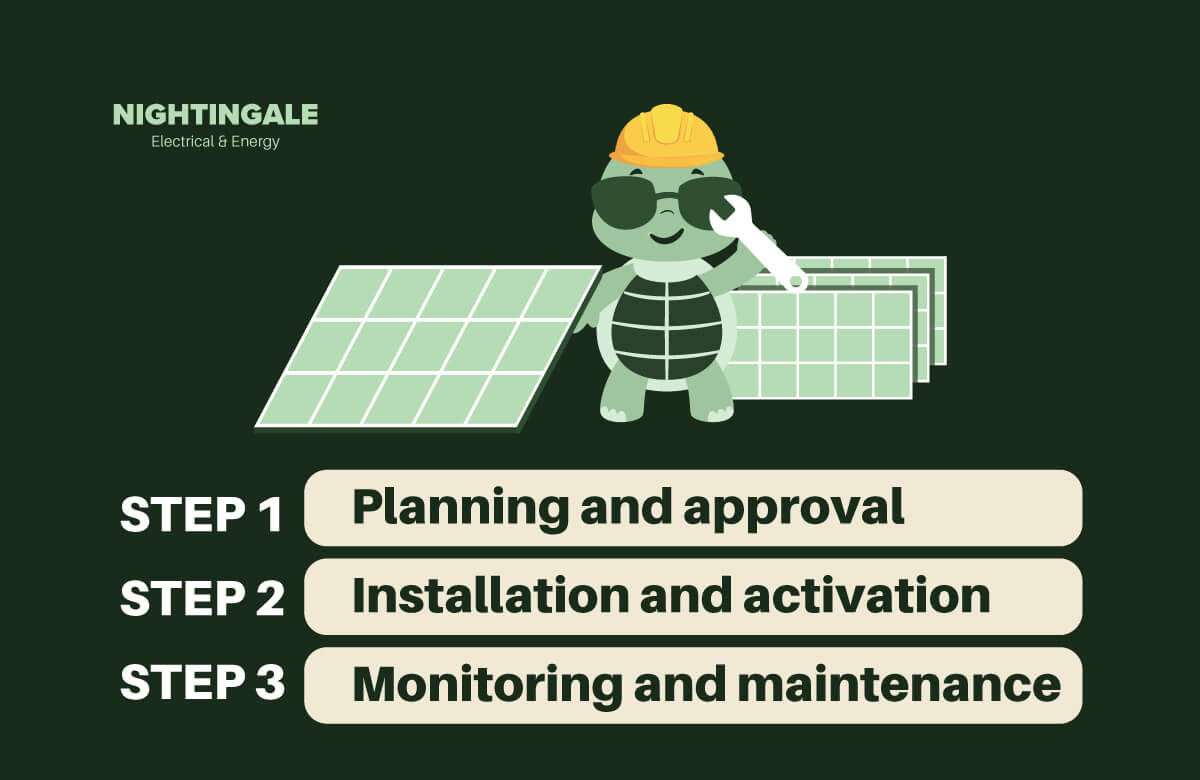 NIGHTINGALE
Electrical & Energy

STEP 1 Planning and approval

STEP 2 Installation and activation

STEP 3 Monitoring and maintenance