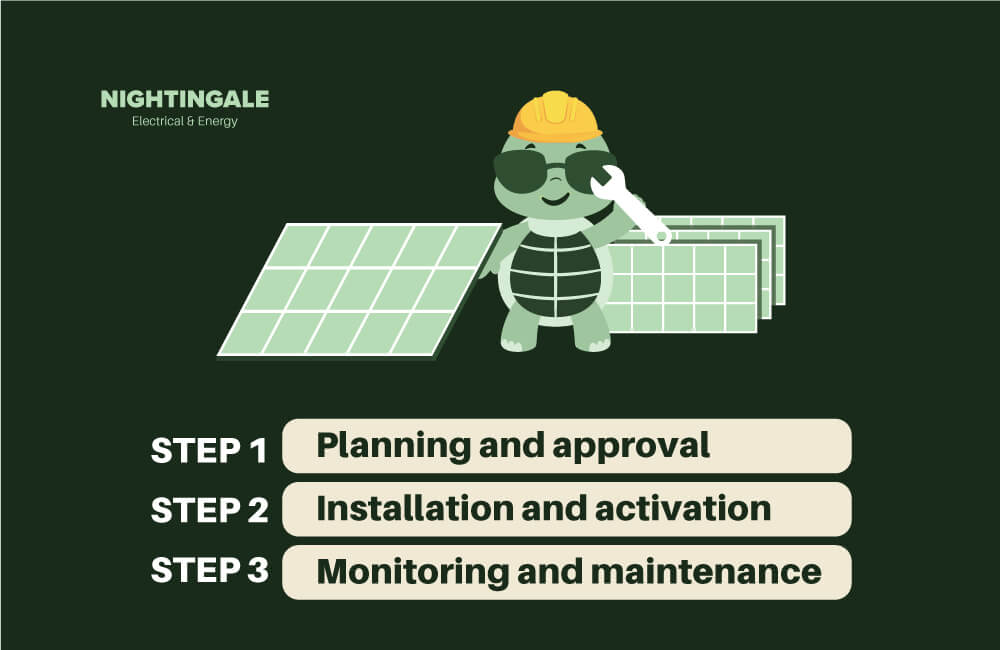 NIGHTINGALE
Electrical & Energy

STEP 1 Planning and approval
STEP 2 Installation and activation
STEP 3 Monitoring and maintenance