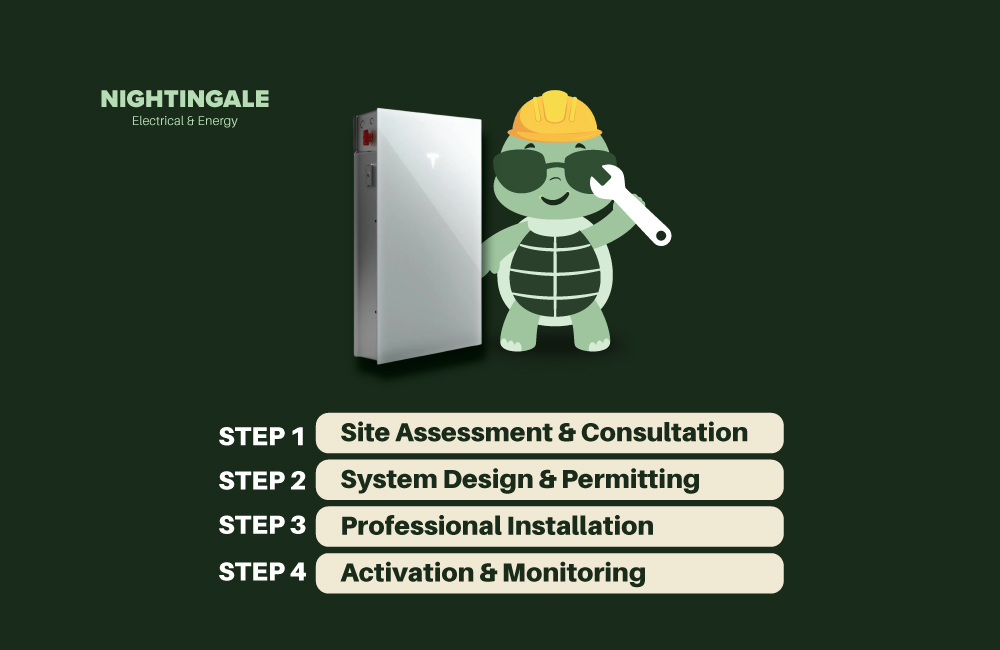 NIGHTINGALE
Electrical & Energy

STEP 1 Site Assessment & Consultation
STEP 2 System Design & Permitting
STEP 3 Professional Installation
STEP 4 Activation & Monitoring